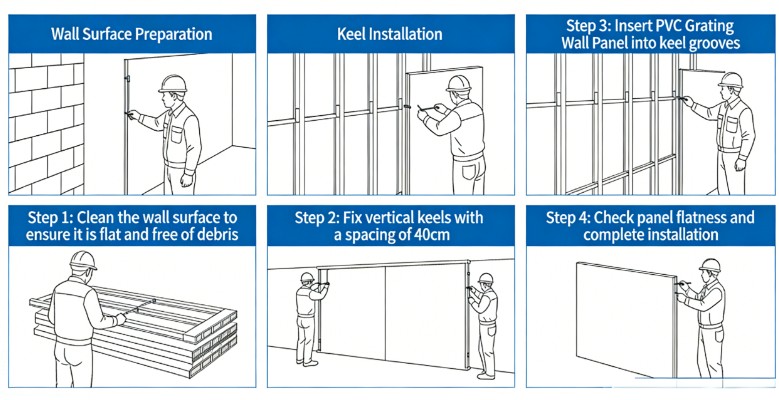 Wall Surface Preparation

Keel Installation

Step 3: Insert PVC Grating Wall Panel into keel grooves

Step 1: Clean the wall surface to ensure it is flat and free of debris

Step 2: Fix vertical keels with a spacing of 40cm

Step 4: Check panel flatness and complete installation